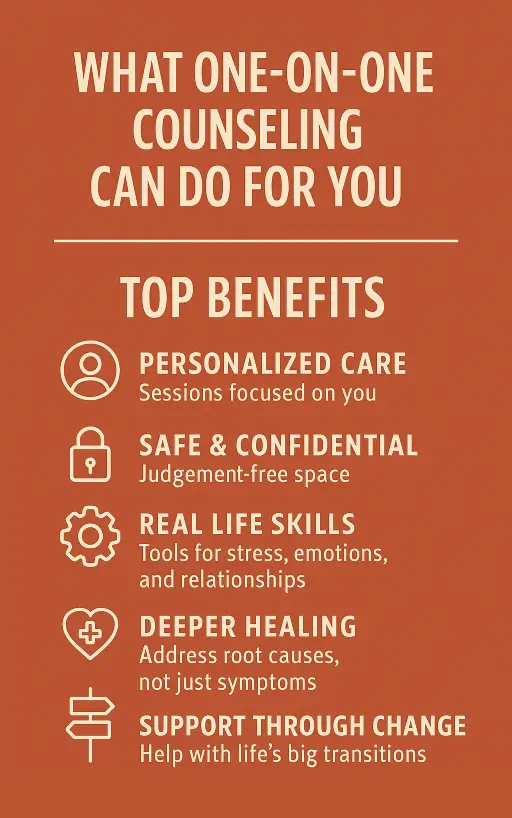 WHAT ONE-ON-ONE COUNSELING CAN DO FOR YOU

TOP BENEFITS

PERSONALIZED CARE
Sessions focused on you

SAFE & CONFIDENTIAL
Judgement-free space

REAL LIFE SKILLS
Tools for stress, emotions, and relationships

DEEPER HEALING
Address root causes, not just symptoms

SUPPORT THROUGH CHANGE
Help with life's big transitions